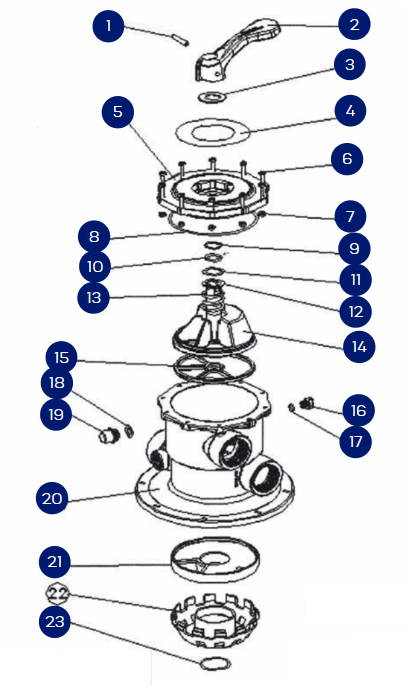 1
2
3
5
4
6
7
8
9
10
11
13
12
14
15
18
19
16
17
20
21
22
23