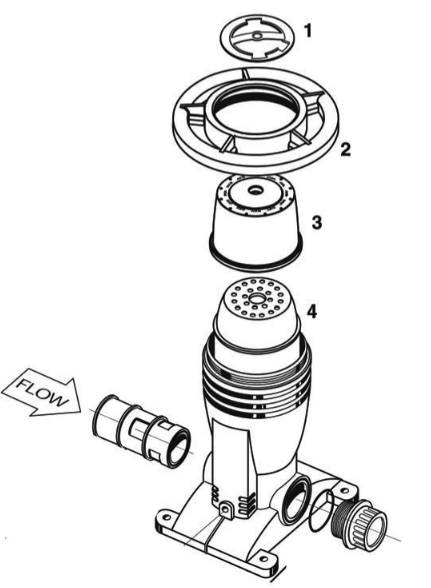 1

2

3

4

FLOW