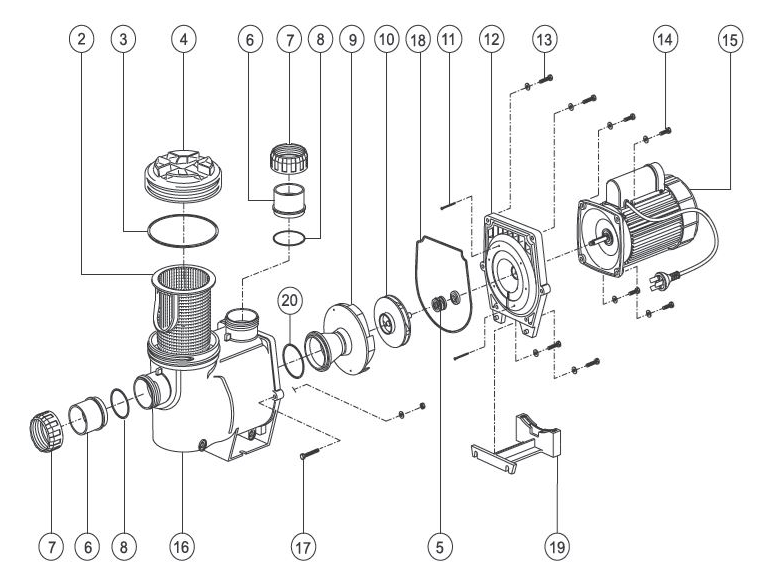 2
3
4
6
7
8
9
10
18
11
12
13
14
15
20
7
6
8
16
17
5
19